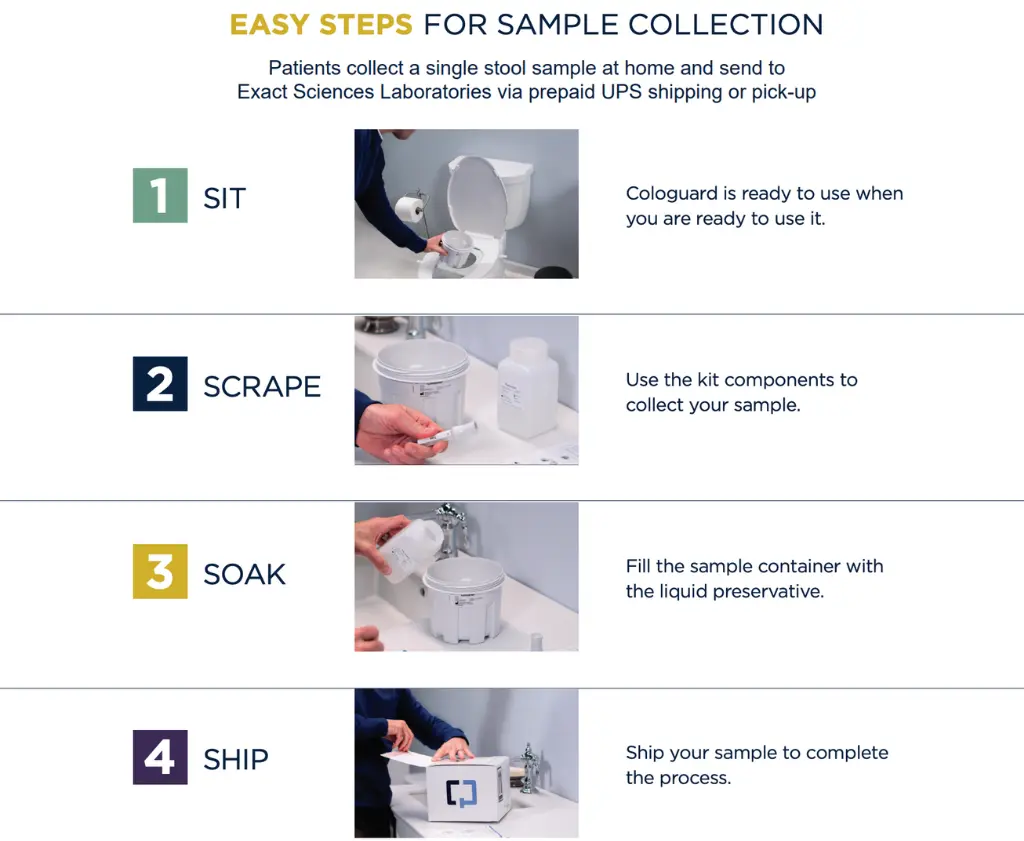 EASY STEPS FOR SAMPLE COLLECTION

Patients collect a single stool sample at home and send to Exact Sciences Laboratories via prepaid UPS shipping or pick-up

1 SIT

Cologuard is ready to use when you are ready to use it.

2 SCRAPE

Use the kit components to collect your sample.

3 SOAK

Fill the sample container with the liquid preservative.

4 SHIP

Ship your sample to complete the process.